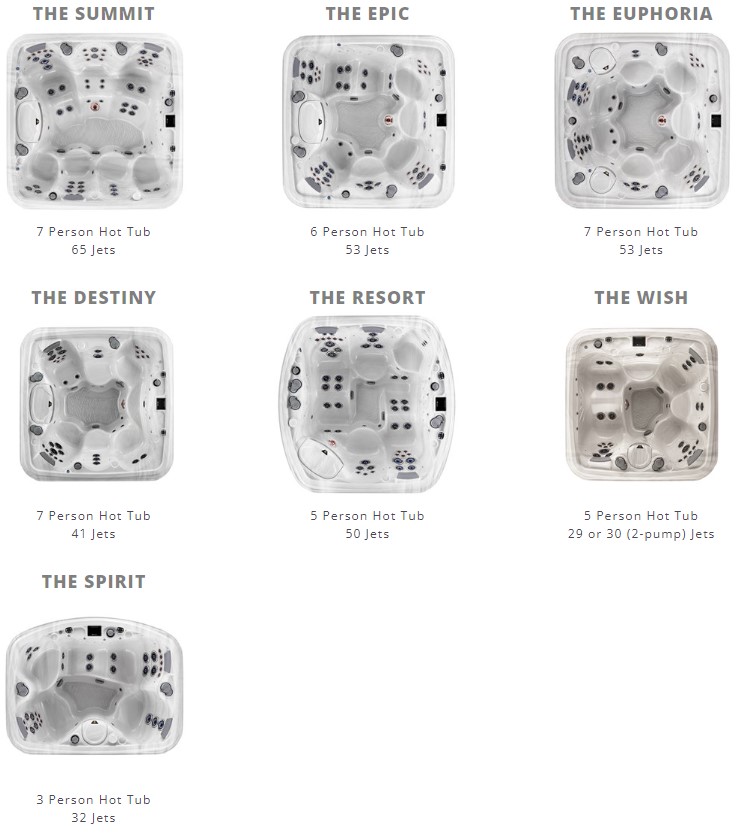 THE SUMMIT

7 Person Hot Tub
65 Jets

THE EPIC

6 Person Hot Tub
53 Jets

THE EUPHORIA

7 Person Hot Tub
53 Jets

THE DESTINY

7 Person Hot Tub
41 Jets

THE RESORT

5 Person Hot Tub
50 Jets

THE WISH

5 Person Hot Tub
29 or 30 (2-pump) Jets

THE SPIRIT

3 Person Hot Tub
32 Jets